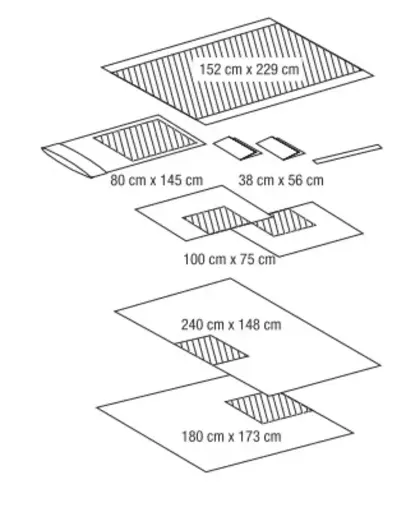 152 cm x 229 cm

80 cm x 145 cm

38 cm x 56 cm

100 cm x 75 cm

240 cm x 148 cm

180 cm x 173 cm