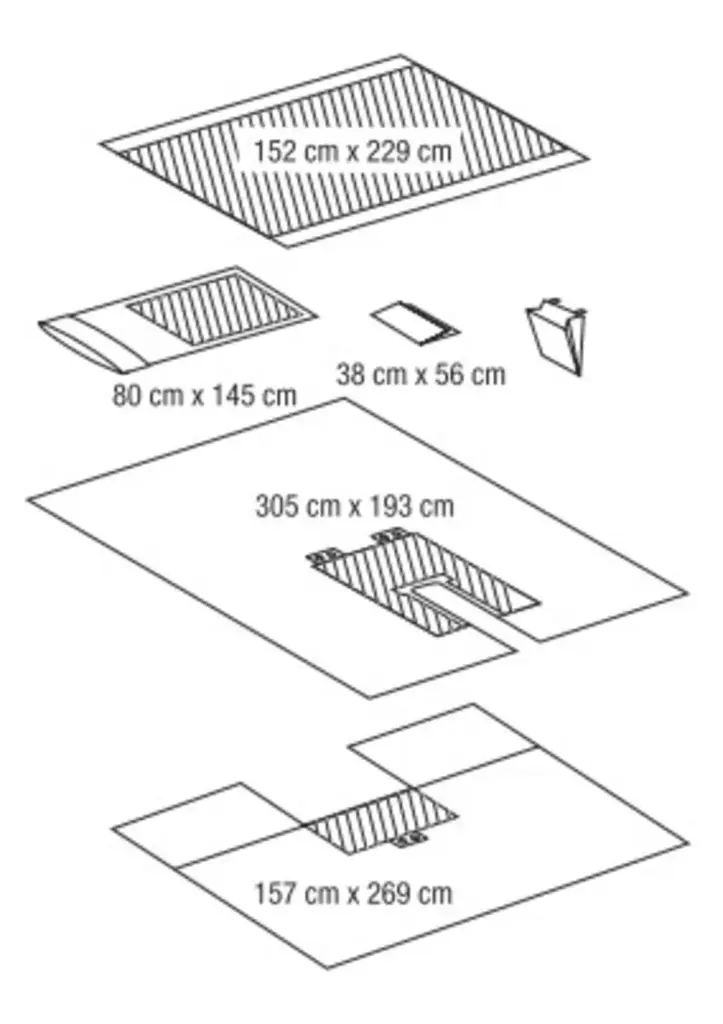 152 cm x 229 cm

80 cm x 145 cm

38 cm x 56 cm

305 cm x 193 cm

157 cm x 269 cm